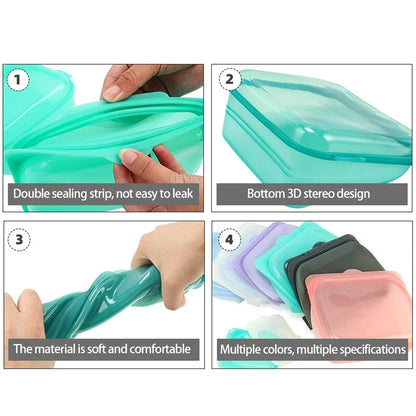 1

Double sealing strip, not easy to leak

2

Bottom 3D stereo design

3

The material is soft and comfortable

4

Multiple colors, multiple specifications