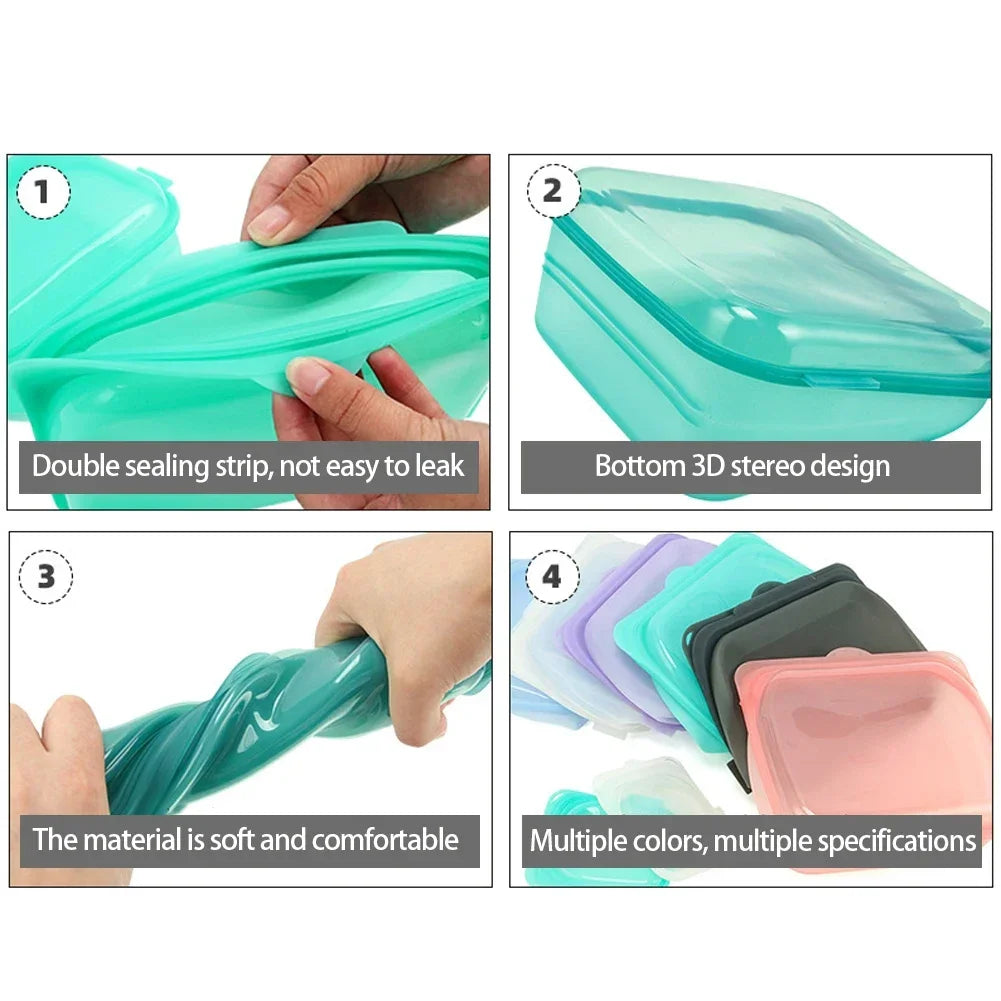 1
Double sealing strip, not easy to leak

2
Bottom 3D stereo design

3
The material is soft and comfortable

4
Multiple colors, multiple specifications