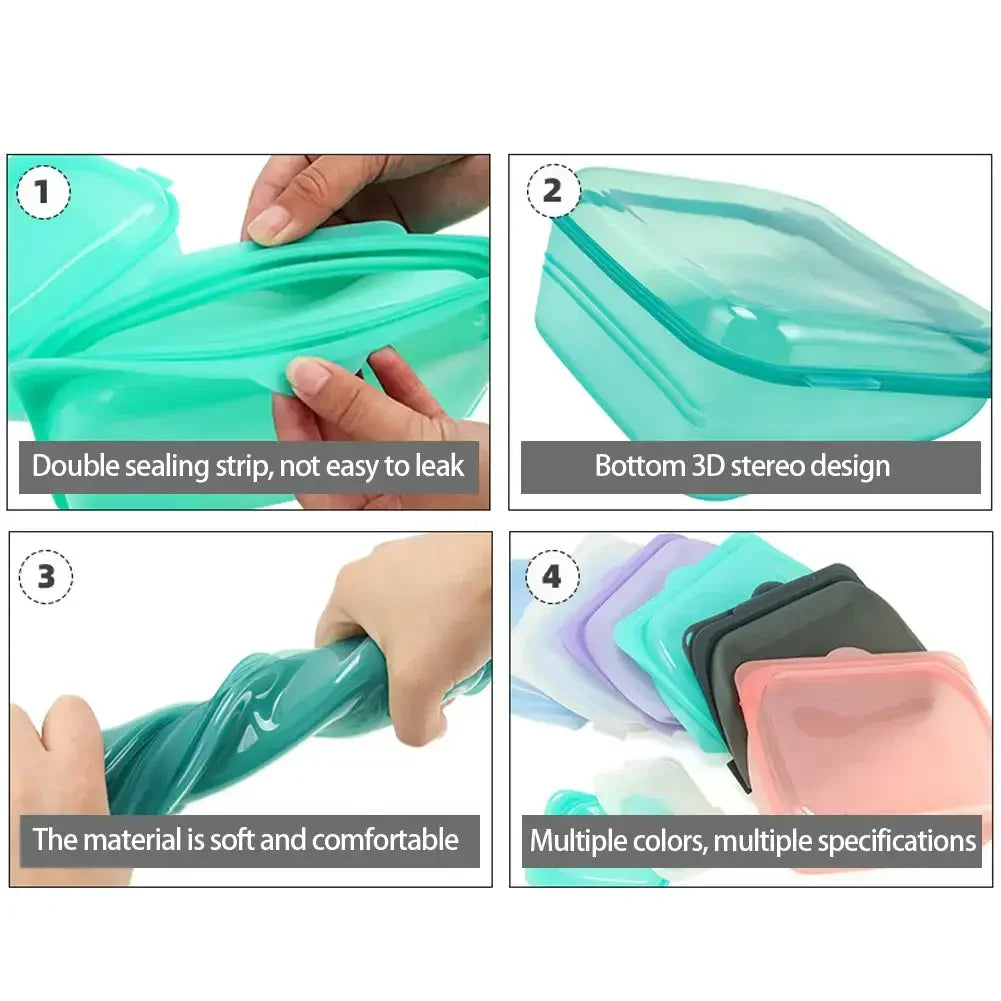 1

Double sealing strip, not easy to leak

2

Bottom 3D stereo design

3

The material is soft and comfortable

4

Multiple colors, multiple specifications