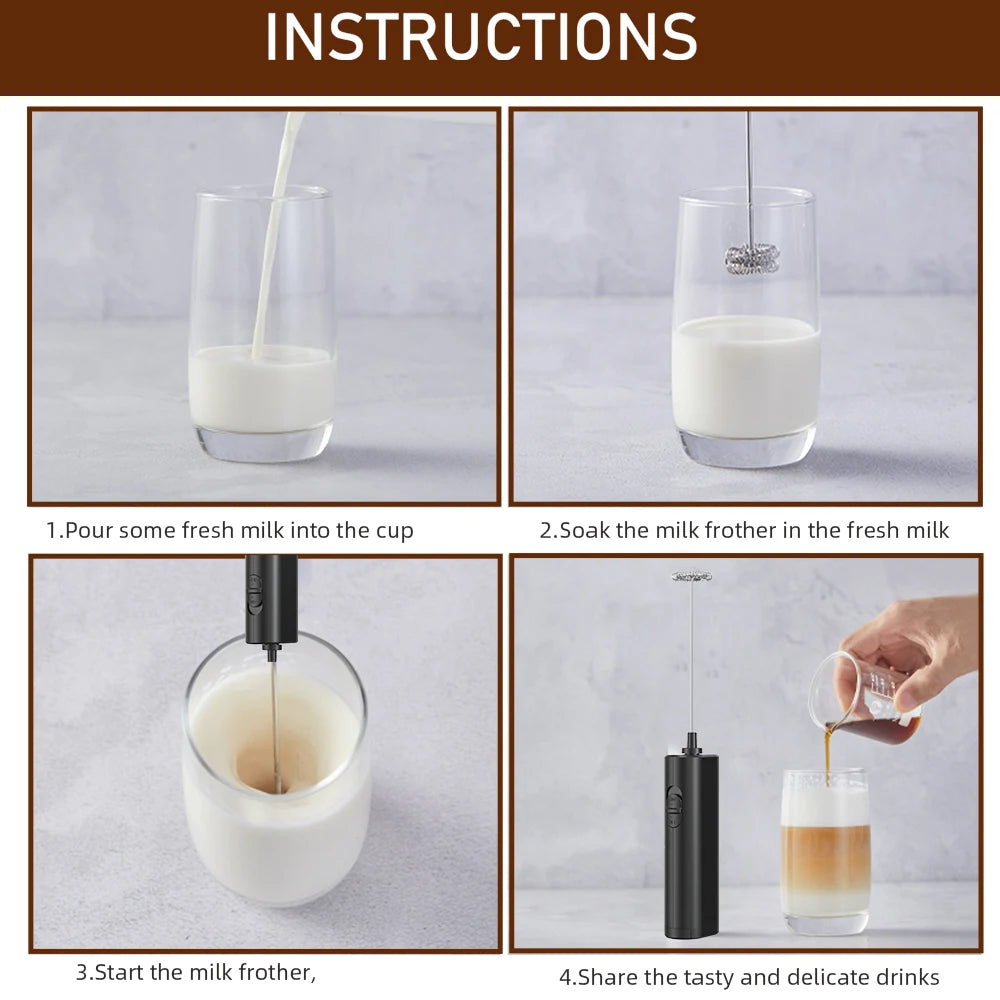 INSTRUCTIONS

1.Pour some fresh milk into the cup

2.Soak the milk frother in the fresh milk

3.Start the milk frother,

4.Share the tasty and delicate drinks