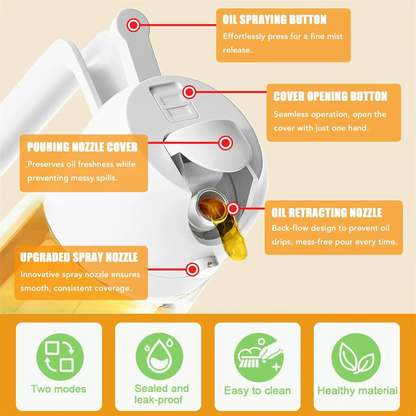 OIL SPRAYING BUTTON
Effortlessly press for a fine mist release.

COVER OPENING BUTTON
Seamless operation, open the cover with just one hand.

POURING NOZZLE COVER
Preserves oil freshness while preventing messy spills.

OIL RETRACTING NOZZLE
Back-flow design to prevent oil drips, mess-free pour every time.

UPGRADED SPRAY NOZZLE
Innovative spray nozzle ensures smooth, consistent coverage.

Two modes

Sealed and leak-proof

Easy to clean

Healthy material