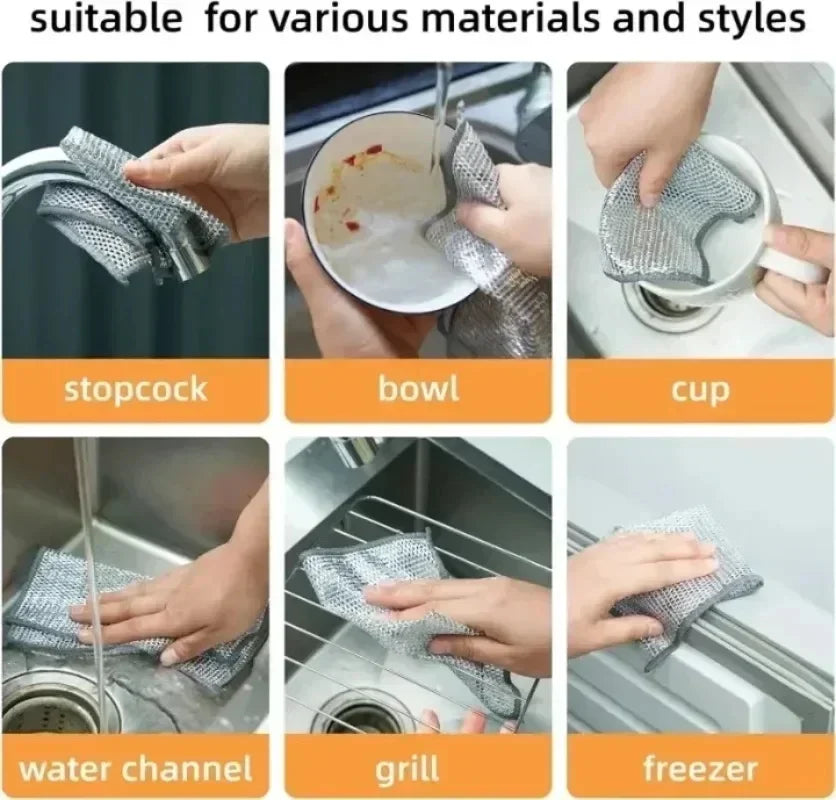 suitable for various materials and styles

stopcock

bowl

cup

water channel

grill

freezer