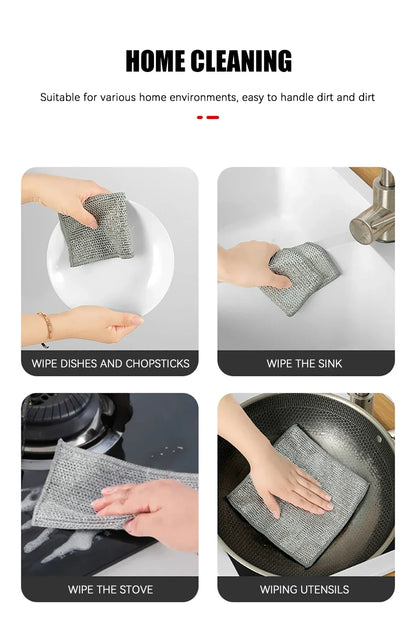 HOME CLEANING

Suitable for various home environments, easy to handle dirt and dirt

WIPE DISHES AND CHOPSTICKS

WIPE THE SINK

WIPE THE STOVE

WIPING UTENSILS