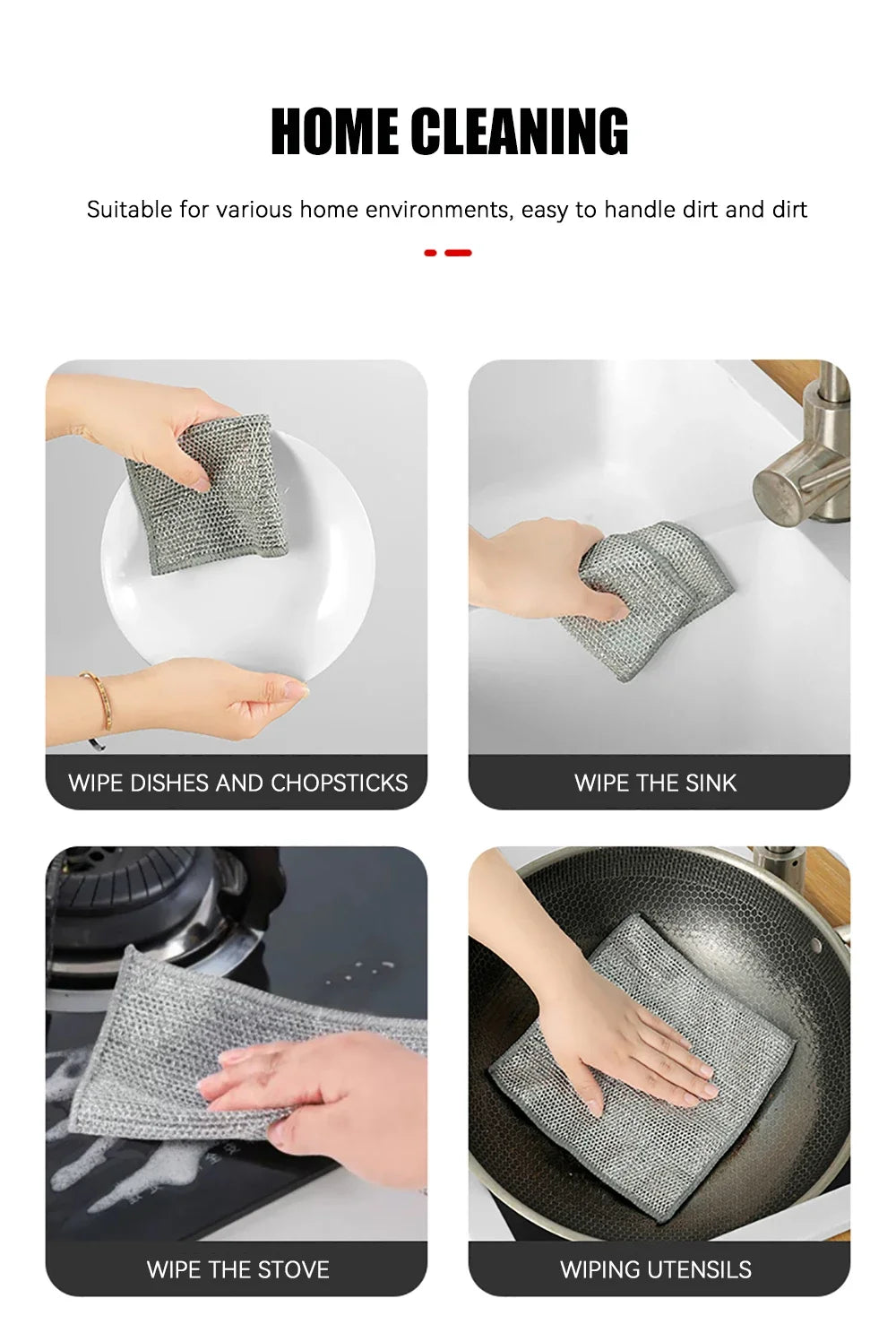 HOME CLEANING

Suitable for various home environments, easy to handle dirt and dirt

WIPE DISHES AND CHOPSTICKS

WIPE THE SINK

WIPE THE STOVE

WIPING UTENSILS