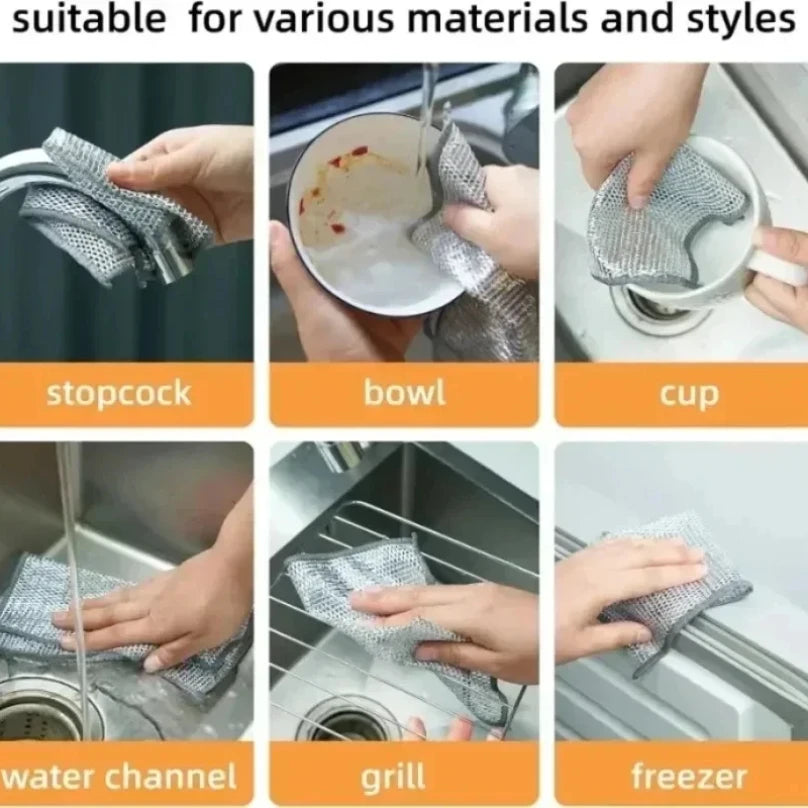 suitable for various materials and styles

stopcock

bowl

cup

water channel

grill

freezer