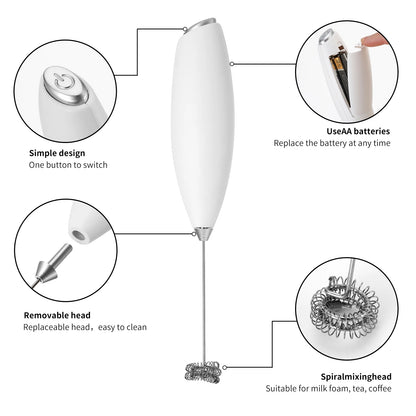 Simple design
One button to switch

UseAA batteries
Replace the battery at any time

Removable head
Replaceable head，easy to clean

Spiralmixinghead
Suitable for milk foam, tea, coffee